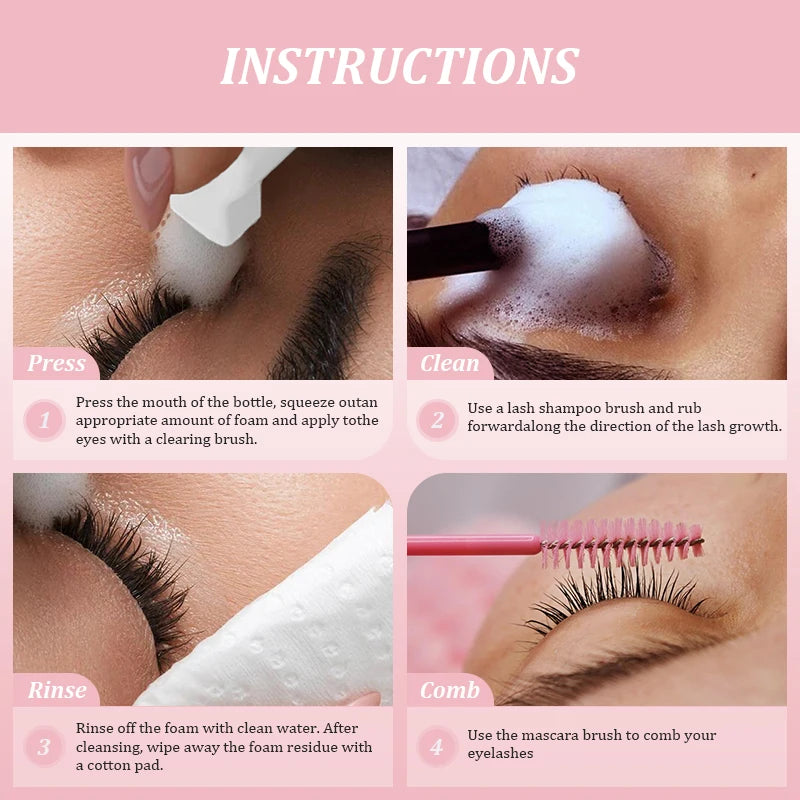 INSTRUCTIONS

Press

1 Press the mouth of the bottle, squeeze outan appropriate amount of foam and apply tothe eyes with a clearing brush.

Clean

2 Use a lash shampoo brush and rub forwardalong the direction of the lash growth.

Rinse

3 Rinse off the foam with clean water. After cleansing, wipe away the foam residue with a cotton pad.

Comb

4 Use the mascara brush to comb your eyelashes