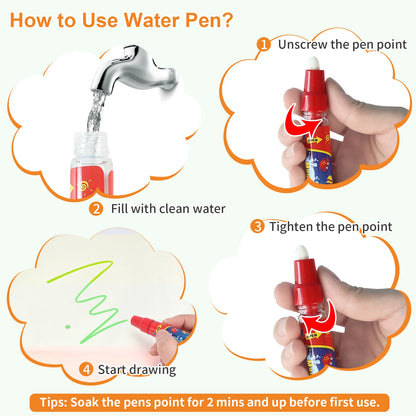 How to Use Water Pen?

1 Unscrew the pen point

2 Fill with clean water

3 Tighten the pen point

4 Start drawing

Tips: Soak the pens point for 2 mins and up before first use.